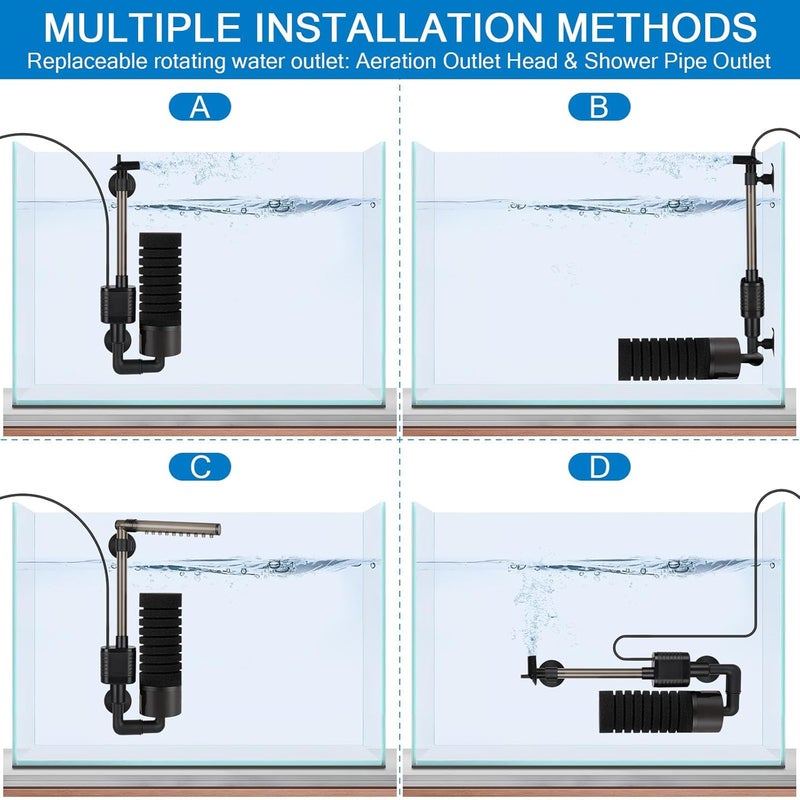 MULTIPLE INSTALLATION METHODS
Replaceable rotating water outlet: Aeration Outlet Head & Shower Pipe Outlet

A

B

C

D